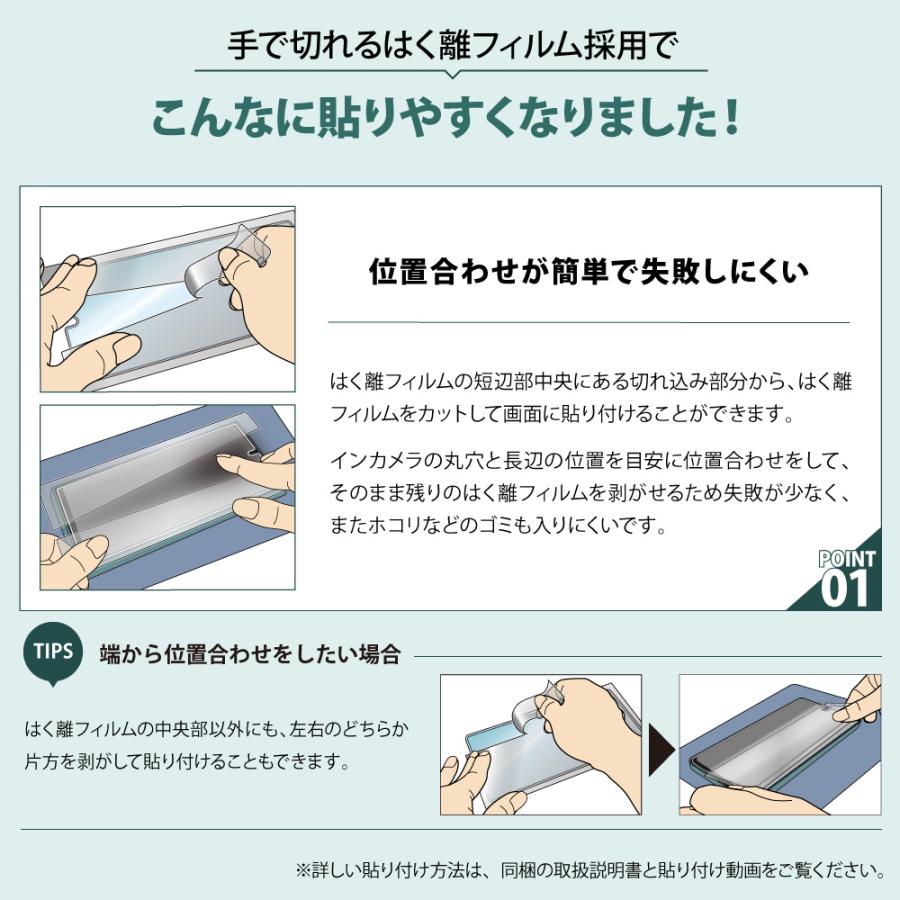 手で切れるはく離フィルム採用で

こんなに貼りやすくなりました!

位置合わせが簡単で失敗しにくい

はく離フィルムの短辺部中央にある切れ込み部分から、はく離フィルムをカットして画面に貼り付けることができます。

インカメラの丸穴と長辺の位置を目安に位置合わせをして、そのまま残りのはく離フィルムを剥がせるため失敗が少なく、またホコリなどのゴミも入りにくいです。

POINT 01

TIPS

端から位置合わせをしたい場合

はく離フィルムの中央部以外にも、左右のどちらか片方を剥がして貼り付けることもできます。

※詳しい貼り付け方法は、同梱の取扱説明書と貼り付け動画をご覧ください。