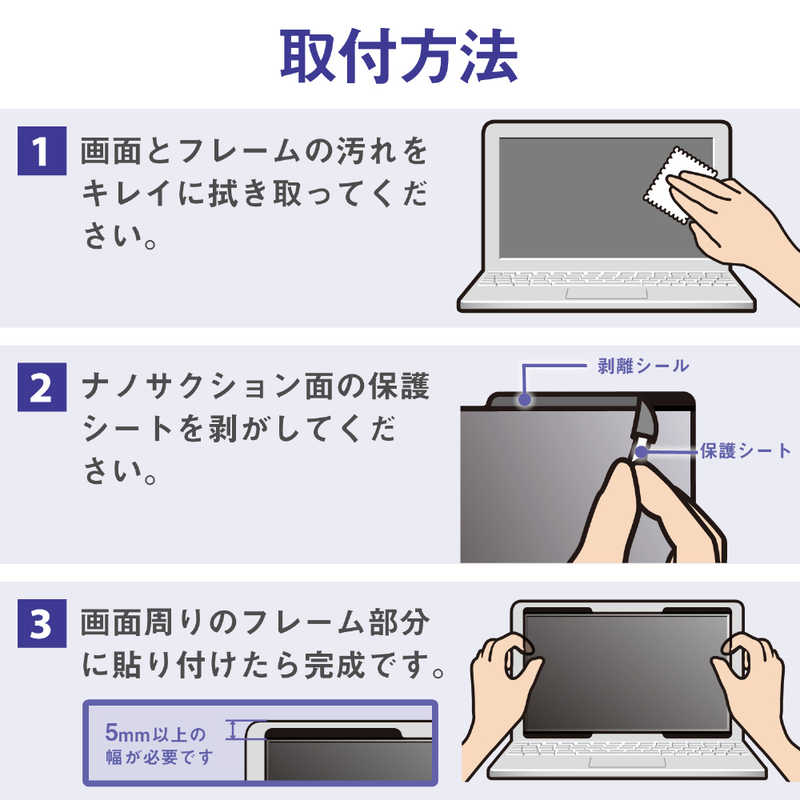 取付方法

1 画面とフレームの汚れをキレイに拭き取ってください。

2 ナノサクション面の保護シートを剥がしてください。

剥離シール

保護シート

3 画面周りのフレーム部分に貼り付けたら完成です。

5mm以上の幅が必要です