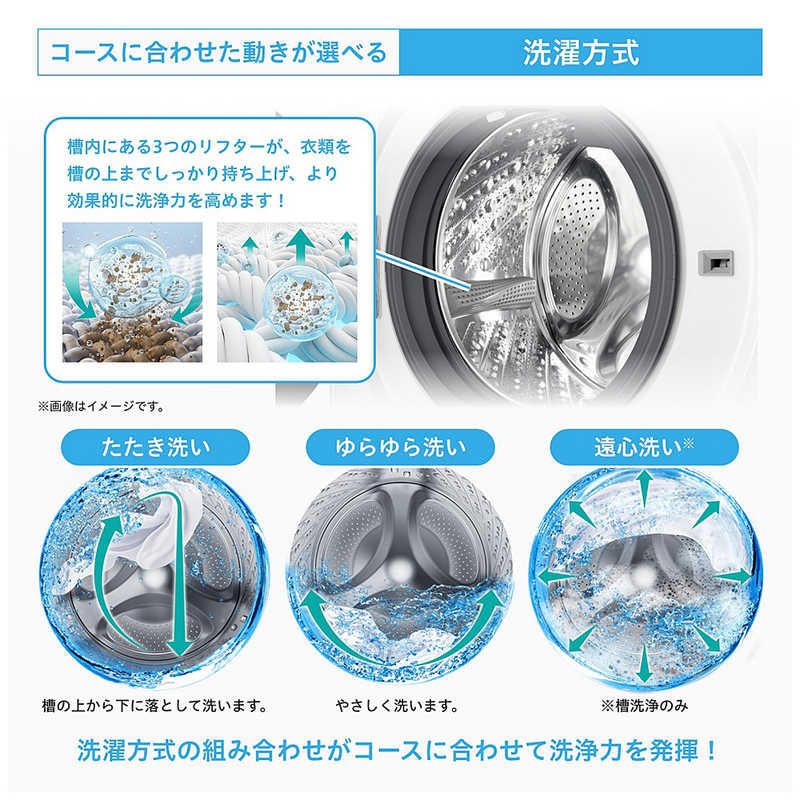 コースに合わせた動きが選べる

洗濯方式

槽内にある3つのリフターが、衣類を槽の上までしっかり持ち上げ、より効果的に洗浄力を高めます！

※画像はイメージです。

たたき洗い

槽の上から下に落として洗います。

ゆらゆら洗い

やさしく洗います。

遠心洗い※

※槽洗浄のみ

洗濯方式の組み合わせがコースに合わせて洗浄力を発揮！