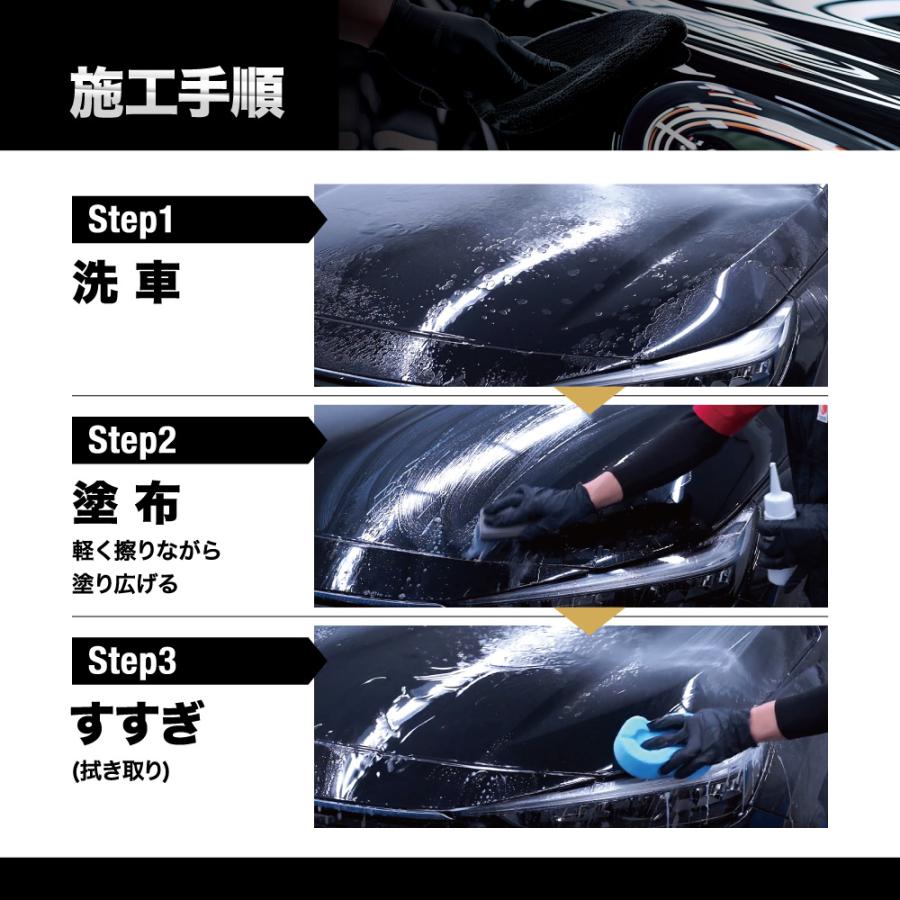 施工手順

Step1
洗 車

Step2
塗 布
軽く擦りながら
塗り広げる

Step3
すすぎ
(拭き取り)