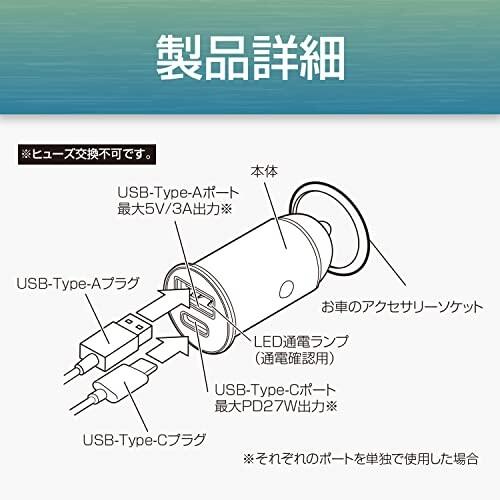 製品詳細

※ヒューズ交換不可です。

本体

USB-Type-Aポート
最大5V/3A出力※

USB-Type-Aプラグ

お車のアクセサリーソケット

LED通電ランプ
(通電確認用)

USB-Type-Cポート
最大PD27W出力※

USB-Type-Cプラグ

※それぞれのポートを単独で使用した場合