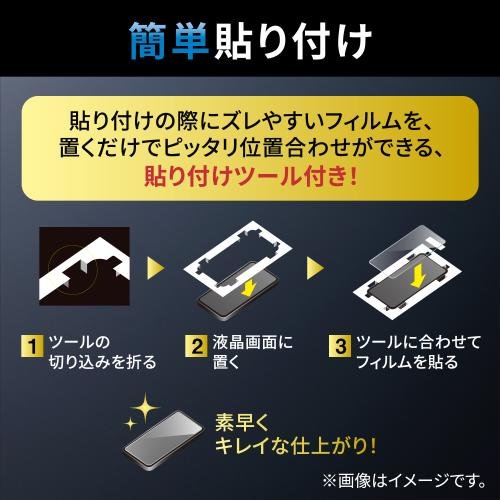 簡単貼り付け

貼り付けの際にズレやすいフィルムを、置くだけでピッタリ位置合わせができる、貼り付けツール付き！

1 ツールの切り込みを折る

2 液晶画面に置く

3 ツールに合わせてフィルムを貼る

素早くキレイな仕上がり！

※画像はイメージです。