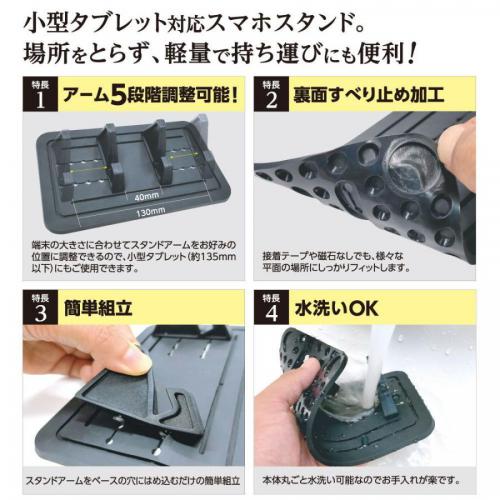 小型タブレット対応スマホスタンド。
場所をとらず、軽量で持ち運びにも便利！

特長 1 アーム5段階調整可能！

40mm
130mm

端末の大きさに合わせてスタンドアームをお好みの位置に調整できるので、小型タブレット（約135mm以下）にもご使用できます。

特長 2 裏面すべり止め加工

接着テープや磁石なしでも、様々な平面の場所にしっかりフィットします。

特長 3 簡単組立

スタンドアームをベースの穴にはめ込むだけの簡単組立

特長 4 水洗いOK

本体丸ごと水洗い可能なのでお手入れが楽です。