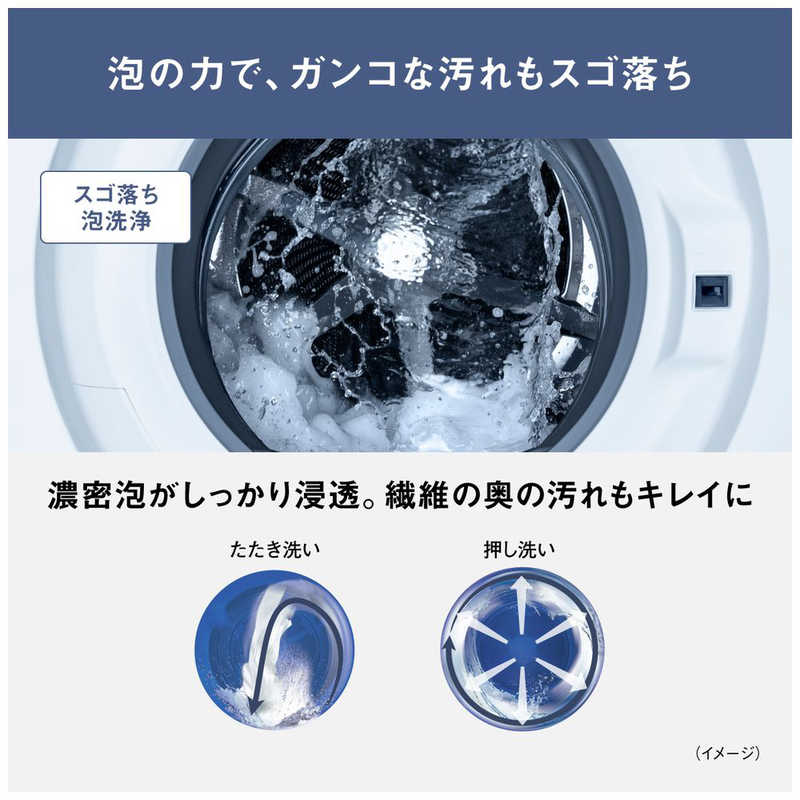 泡の力で、ガンコな汚れもスゴ落ち

スゴ落ち
泡洗浄

濃密泡がしっかり浸透。繊維の奥の汚れもキレイに

たたき洗い

押し洗い

（イメージ）