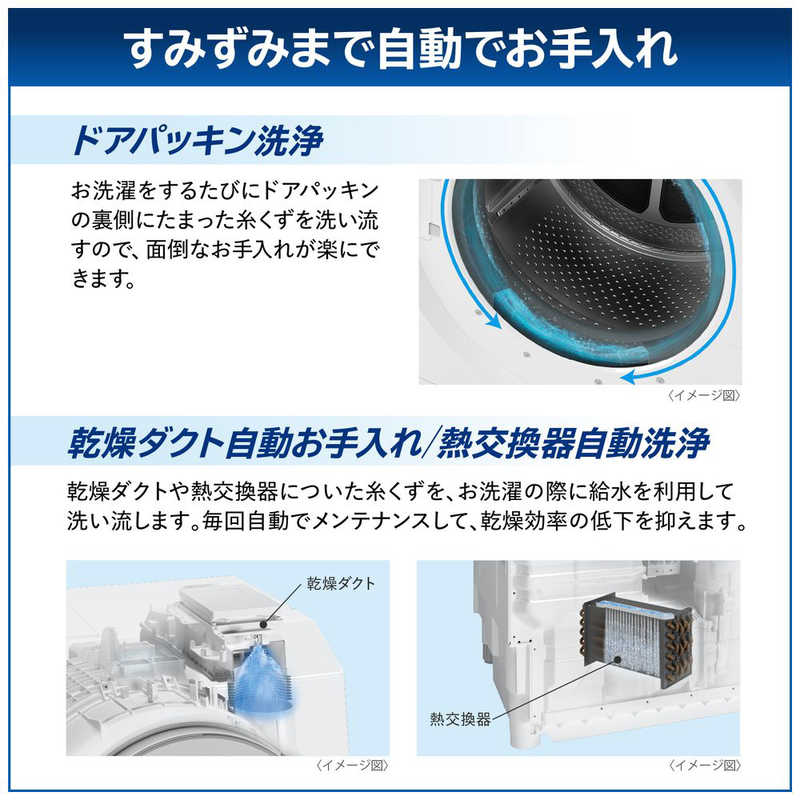 すみずみまで自動でお手入れ

ドアパッキン洗浄

お洗濯をするたびにドアパッキンの裏側にたまった糸くずを洗い流すので、面倒なお手入れが楽にできます。

〈イメージ図〉

乾燥ダクト自動お手入れ/熱交換器自動洗浄

乾燥ダクトや熱交換器についた糸くずを、お洗濯の際に給水を利用して洗い流します。毎回自動でメンテナンスして、乾燥効率の低下を抑えます。

乾燥ダクト

〈イメージ図〉

熱交換器

〈イメージ図〉