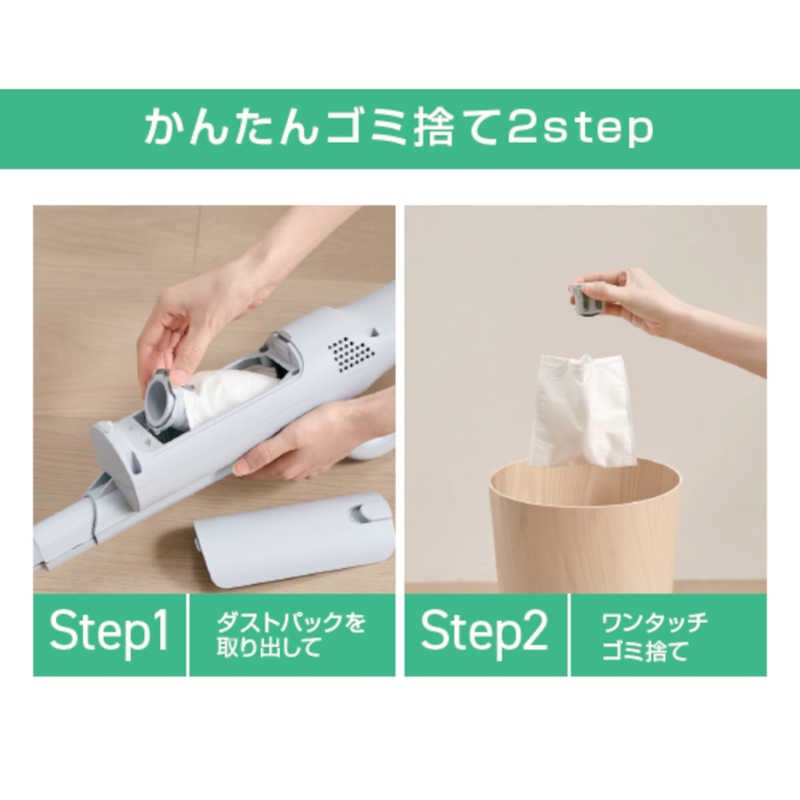 かんたんゴミ捨て2step

Step1

ダストパックを取り出して

Step2

ワンタッチゴミ捨て