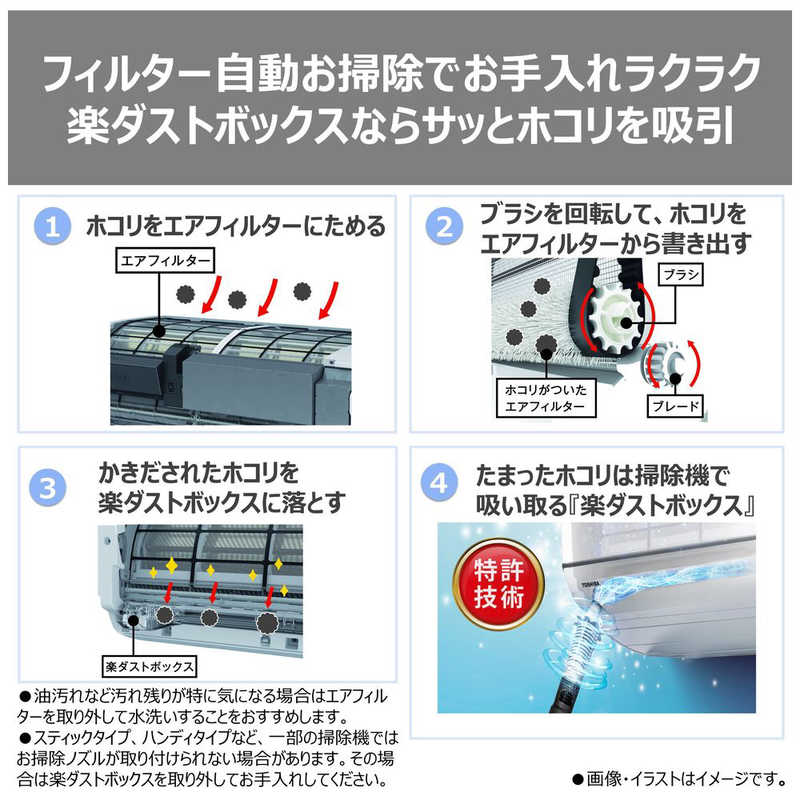 フィルター自動お掃除でお手入れラクラク
楽ダストボックスならサッとホコリを吸引

1 ホコリをエアフィルターにためる

エアフィルター

2 ブラシを回転して、ホコリをエアフィルターから書き出す

ブラシ

ホコリがついたエアフィルター

ブレード

3 かきだされたホコリを楽ダストボックスに落とす

楽ダストボックス

4 たまったホコリは掃除機で吸い取る『楽ダストボックス』

特許技術

TOSHIBA

●油汚れなど汚れ残りが特に気になる場合はエアフィルターを取り外して水洗いすることをおすすめします。
●スティックタイプ、ハンディタイプなど、一部の掃除機ではお掃除ノズルが取り付けられない場合があります。その場合は楽ダストボックスを取り外してお手入れしてください。

●画像・イラストはイメージです。