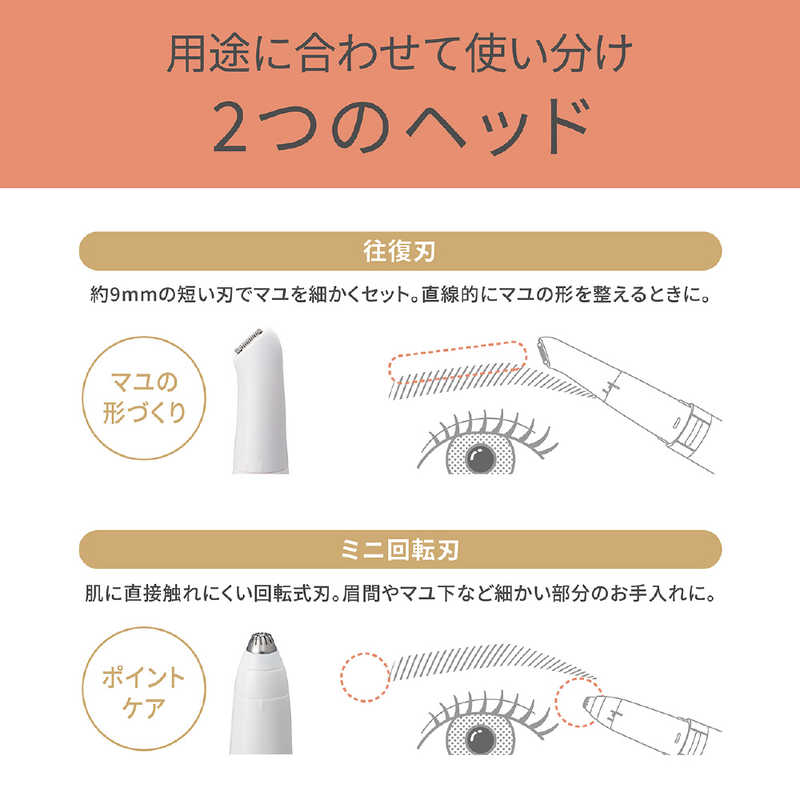 用途に合わせて使い分け
2つのヘッド

往復刃

約9mmの短い刃でマユを細かくセット。直線的にマユの形を整えるときに。

マユの形づくり

ミニ回転刃

肌に直接触れにくい回転式刃。眉間やマユ下など細かい部分のお手入れに。

ポイントケア